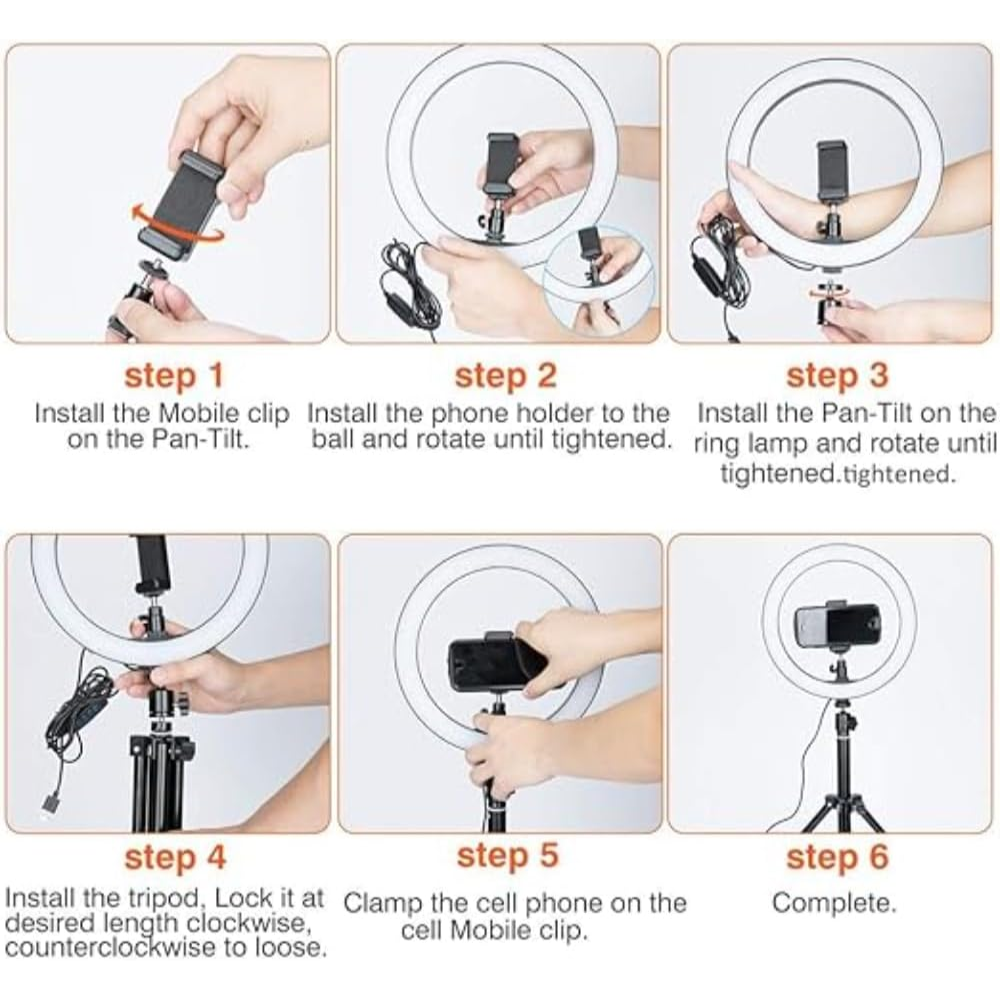 step 1
Install the Mobile clip on the Pan-Tilt.

step 2
Install the phone holder to the ball and rotate until tightened.

step 3
Install the Pan-Tilt on the ring lamp and rotate until tightened.tightened.

step 4
Install the tripod, Lock it at desired length clockwise, counterclockwise to loose.

step 5
Clamp the cell phone on the cell Mobile clip.

step 6
Complete.